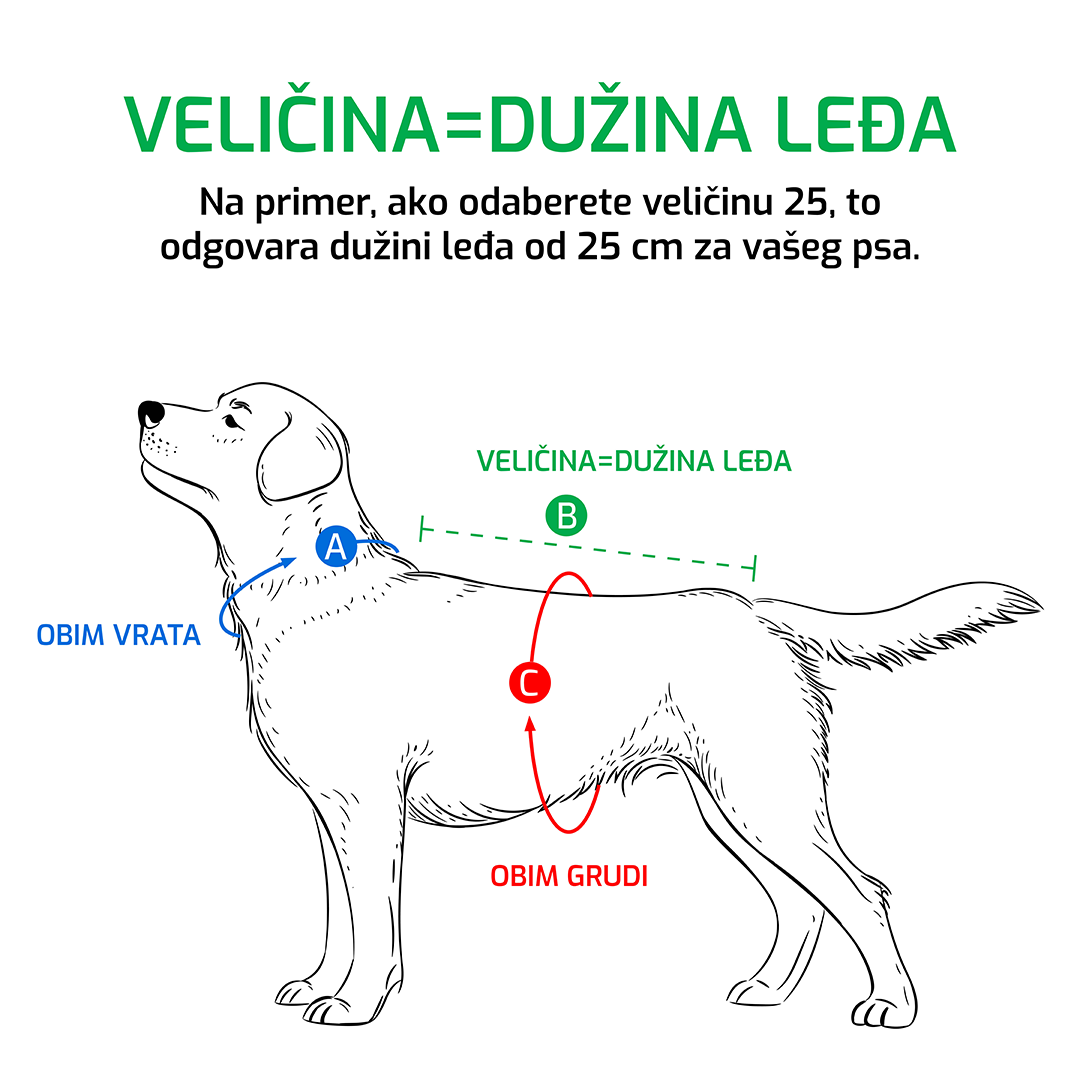 VELIČINA=DUŽINA LEĐA

Na primer, ako odaberete veličinu 25, to odgovara dužini leđa od 25 cm za vašeg psa.

VELIČINA=DUŽINA LEĐA

B

A

OBIM VRATA

C

OBIM GRUDI